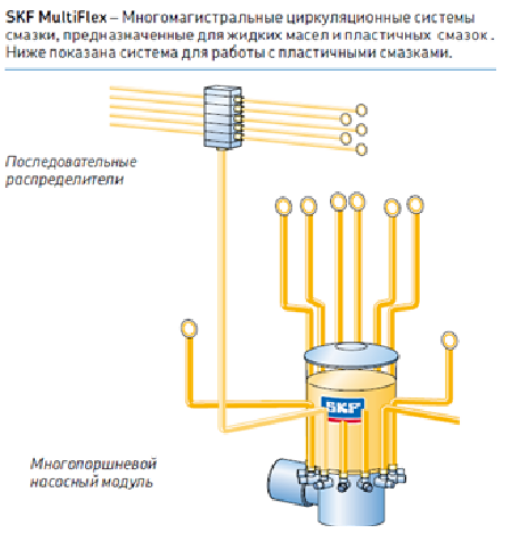 SKF MultiFlex – Многомагистральные циркуляционные системы смазки, предназначенные для жидких масел и пластичных смазок . Ниже показана система для работы с пластичными смазками.

Последовательные распределители

SKF

Многопоршневой насосный модуль